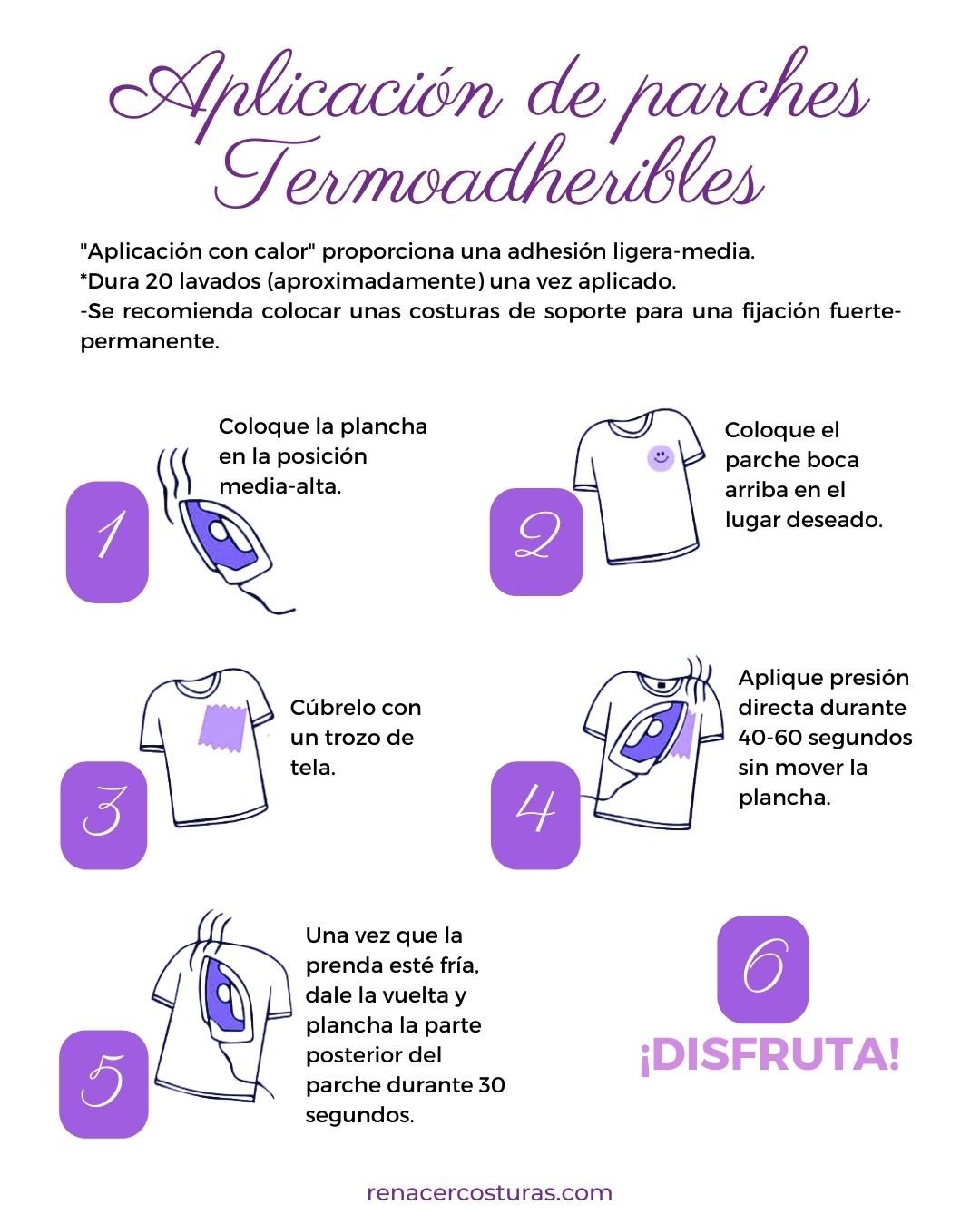 Aplicación de parches Termoadheribles

"Aplicación con calor" proporciona una adhesión ligera-media.
*Dura 20 lavados (aproximadamente) una vez aplicado.
-Se recomienda colocar unas costuras de soporte para una fijación fuerte-permanente.

1
Coloque la plancha en la posición media-alta.

2
Coloque el parche boca arriba en el lugar deseado.

3
Cúbrelo con un trozo de tela.

4
Aplique presión directa durante 40-60 segundos sin mover la plancha.

5
Una vez que la prenda esté fría, dale la vuelta y plancha la parte posterior del parche durante 30 segundos.

6
¡DISFRUTA!

renacercosturas.com